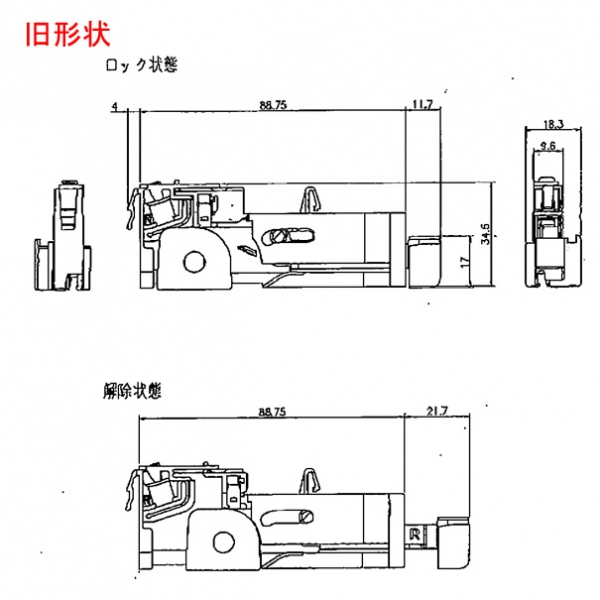 旧形状

ロック状態

4
88.75
11.7
18.3
9.6
34.6
17

解除状態

88.75
21.7
R