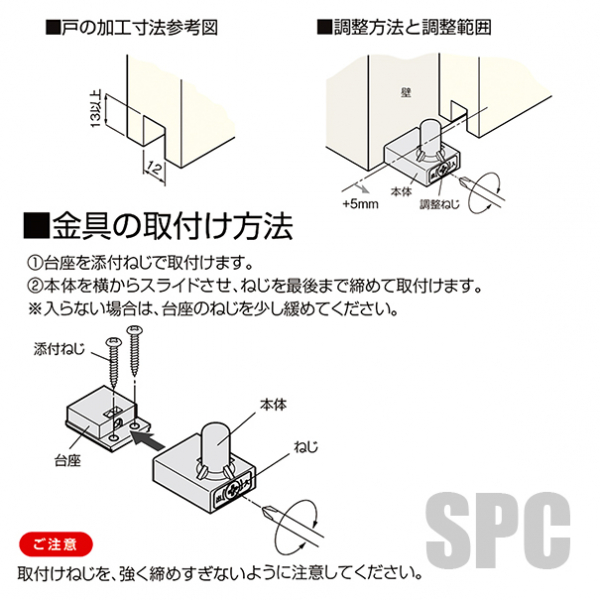 ■戸の加工寸法参考図

13以上

12

■調整方法と調整範囲

壁

本体

調整ねじ

+5mm

■金具の取付け方法

①台座を添付ねじで取付けます。
②本体を横からスライドさせ、ねじを最後まで締めて取付けます。
※入らない場合は、台座のねじを少し緩めてください。

添付ねじ

台座

本体

ねじ

ご注意

取付けねじを、強く締めすぎないように注意してください。

SPC