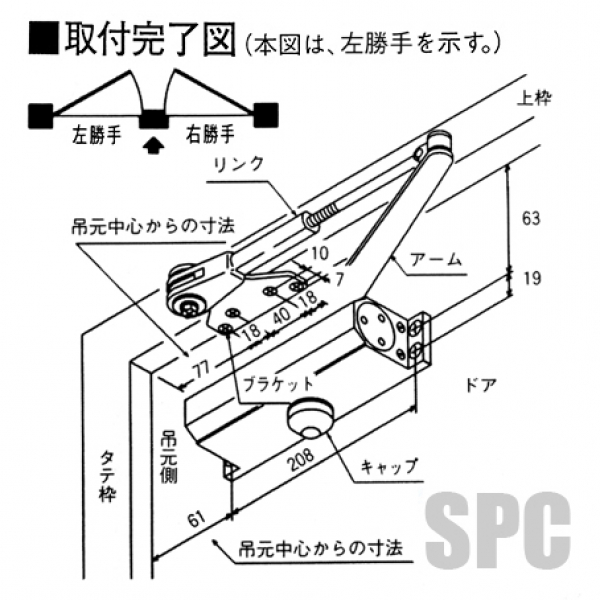 ■取付完了図（本図は、左勝手を示す。）

左勝手
右勝手

上枠
リンク
吊元中心からの寸法
63
10
7
アーム
19
18
40
18
77
ブラケット
ドア
吊元側
タテ枠
208
キャップ
61
吊元中心からの寸法
SPC