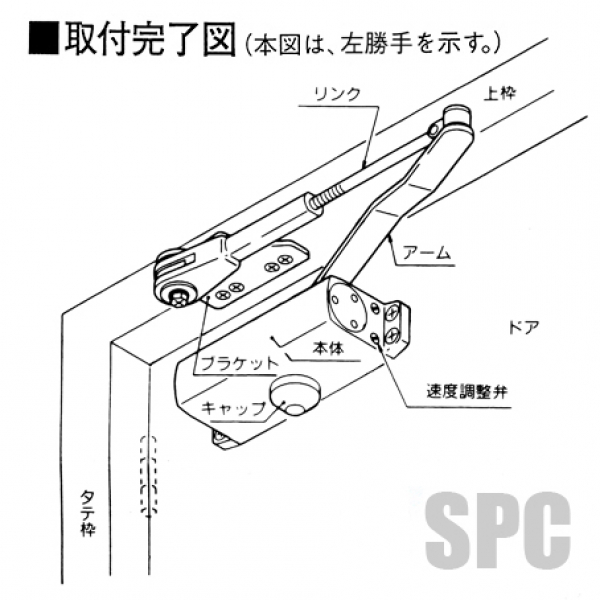 ■取付完了図（本図は、左勝手を示す。）

リンク

上枠

アーム

ドア

本体

ブラケット

速度調整弁

キャップ

タテ枠

SPC