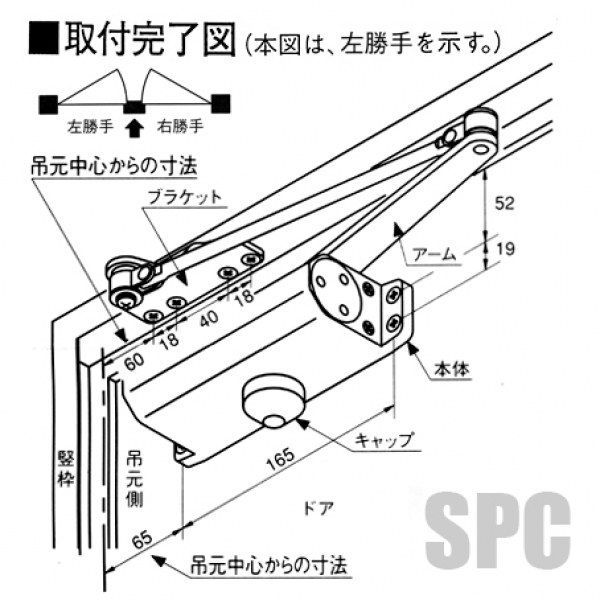 ■取付完了図（本図は、左勝手を示す。）

左勝手 右勝手

吊元中心からの寸法

ブラケット

52

アーム

19

18

40

18

60

本体

キャップ

165

竪枠

吊元側

ドア

65

吊元中心からの寸法

SPC