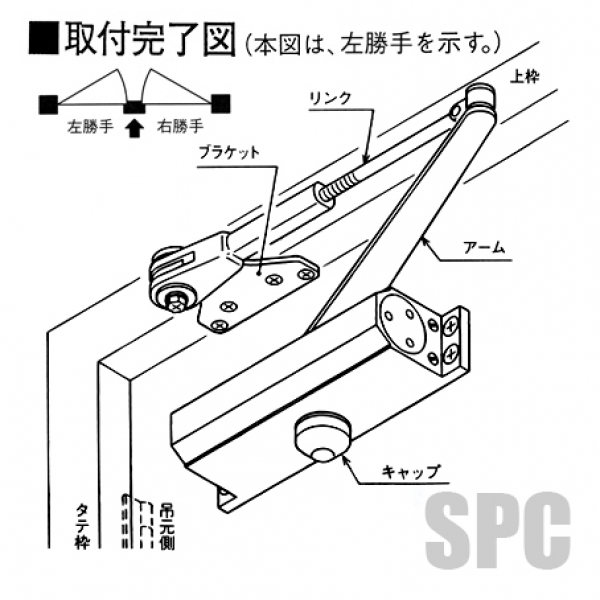 ■取付完了図（本図は、左勝手を示す。）

左勝手 右勝手

上枠

リンク

ブラケット

アーム

キャップ

タテ枠

吊元側

SPC