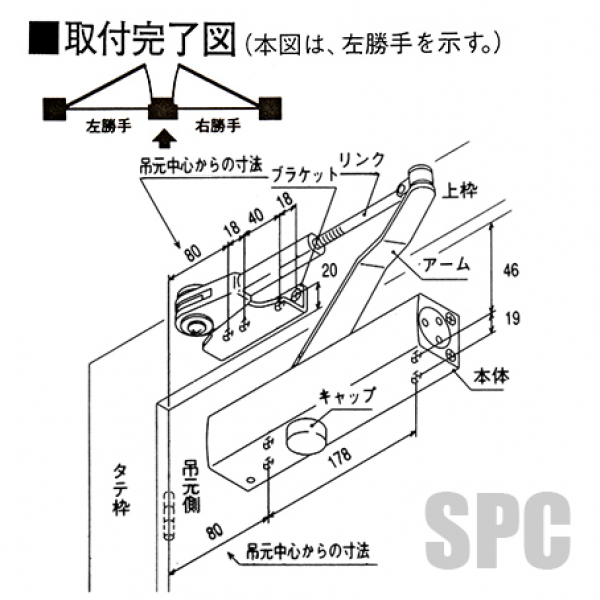 ■取付完了図（本図は、左勝手を示す。）

左勝手　右勝手

吊元中心からの寸法
ブラケット
リンク
上枠
80
18
40
18
20
アーム
46
19
本体
キャップ
178
タテ枠
吊元側
80
吊元中心からの寸法

SPC