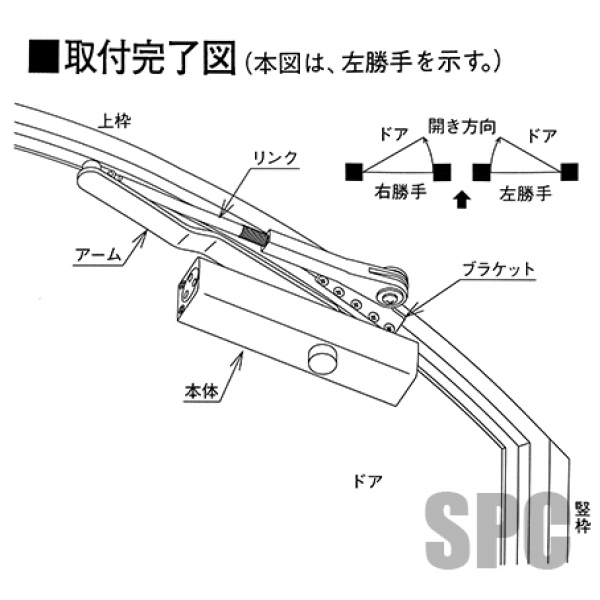 ■取付完了図（本図は、左勝手を示す。）

上枠

リンク

ドア
開き方向
ドア

右勝手
左勝手

アーム

ブラケット

本体

ドア

SPC

竪枠