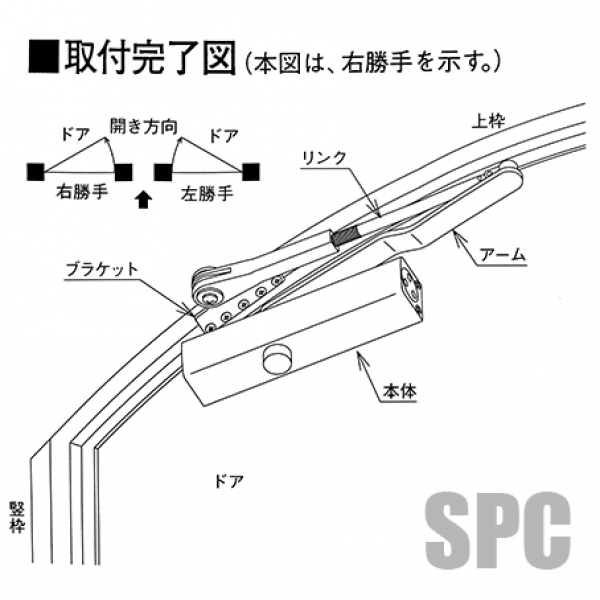 ■取付完了図（本図は、右勝手を示す。）

ドア
開き方向
ドア
右勝手
左勝手

上枠
リンク
アーム
ブラケット
本体
ドア
竪枠

SPC