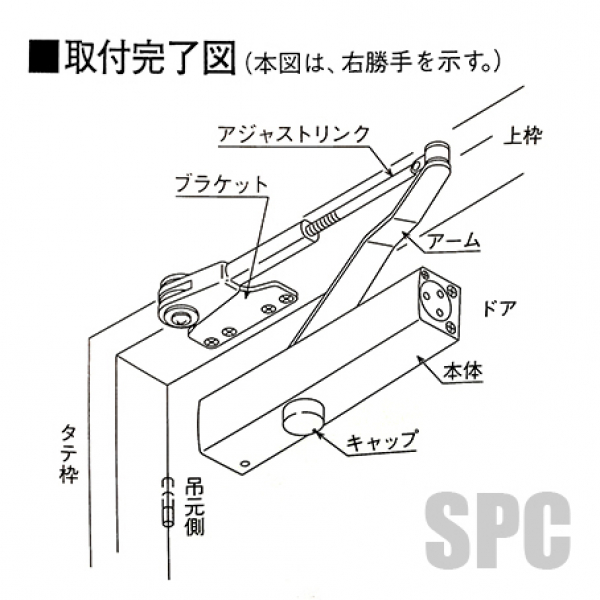 ■取付完了図（本図は、右勝手を示す。）

アジャストリンク

上枠

ブラケット

アーム

ドア

本体

キャップ

タテ枠

吊元側

SPC