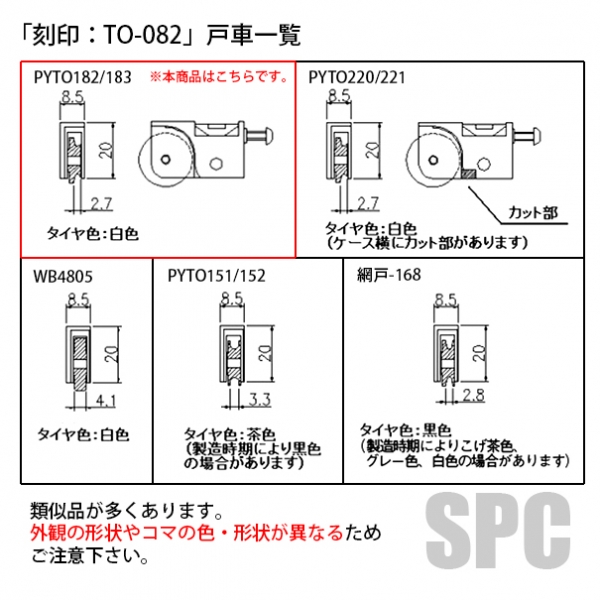 「刻印：TO-082」戸車一覧

PYTO182/183 ※本商品はこちらです。

8.5

20

2.7

タイヤ色：白色

PYTO220/221

8.5

20

2.7

カット部

タイヤ色：白色
（ケース横にカット部があります）

WB4805

8.5

20

4.1

タイヤ色：白色

PYTO151/152

8.5

20

3.3

タイヤ色：茶色
（製造時期により黒色の場合があります）

網戸-168

8.5

20

2.8

タイヤ色：黒色
（製造時期によりこげ茶色、グレー色、白色の場合があります）

類似品が多くあります。
外観の形状やコマの色・形状が異なるため
ご注意下さい。

SPC