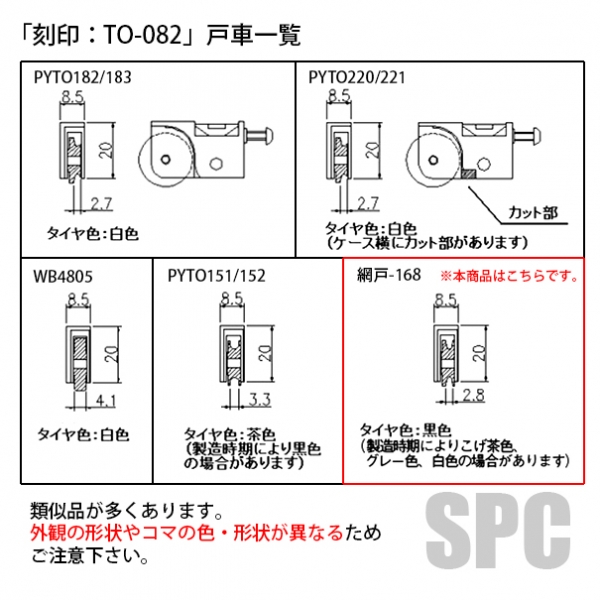 「刻印：TO-082」戸車一覧

PYTO182/183

8.5

20

2.7

タイヤ色：白色

PYTO220/221

8.5

20

2.7

カット部

タイヤ色：白色
（ケース横にカット部があります）

WB4805

8.5

20

4.1

タイヤ色：白色

PYTO151/152

8.5

20

3.3

タイヤ色：茶色
（製造時期により黒色の場合があります）

網戸-168

※本商品はこちらです。

8.5

20

2.8

タイヤ色：黒色
（製造時期によりこげ茶色、グレー色、白色の場合があります）

類似品が多くあります。
外観の形状やコマの色・形状が異なるため
ご注意下さい。

SPC