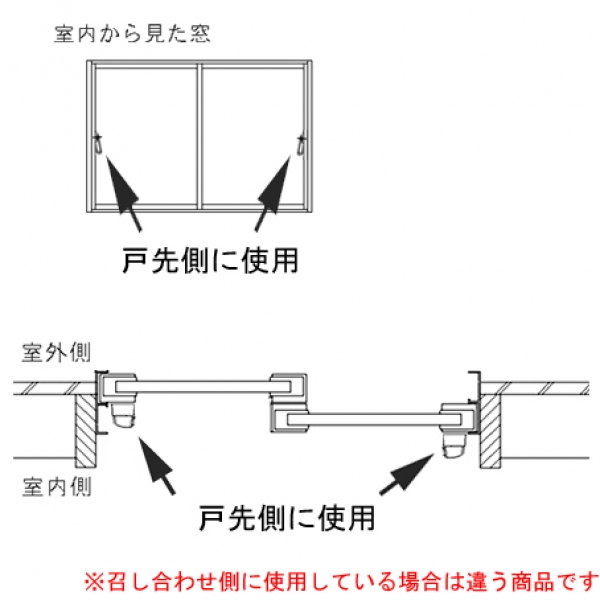 室内から見た窓

戸先側に使用

室外側

室内側

戸先側に使用

※召し合わせ側に使用している場合は違う商品です