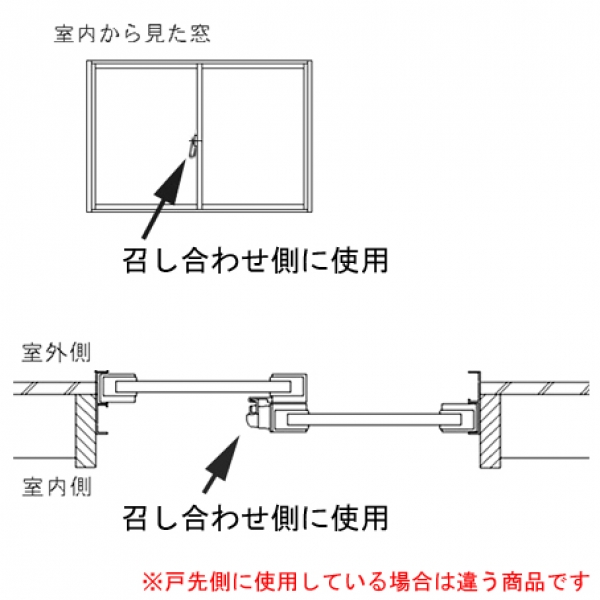 室内から見た窓

召し合わせ側に使用

室外側

室内側

召し合わせ側に使用

※戸先側に使用している場合は違う商品です