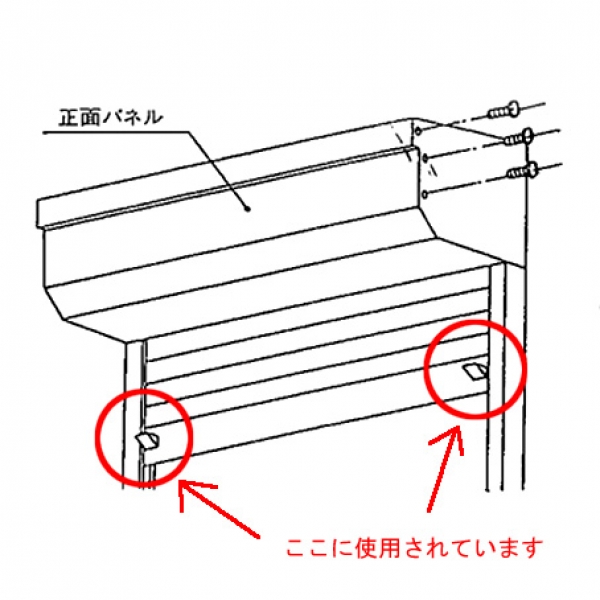 正面パネル

ここに使用されています