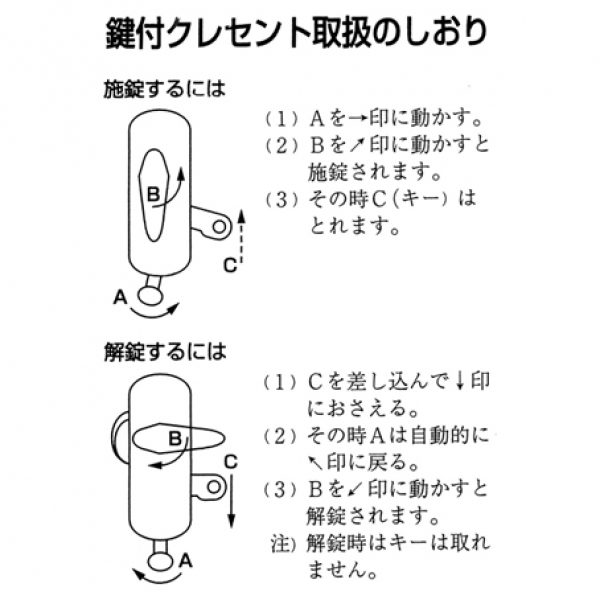 鍵付クレセント取扱のしおり

施錠するには

B

C

A

（1）Aを→印に動かす。
（2）Bを↗印に動かすと施錠されます。
（3）その時C（キー）はとれます。

解錠するには

B

C

A

（1）Cを差し込んで↓印におさえる。
（2）その時Aは自動的に↖印に戻る。
（3）Bを↙印に動かすと解錠されます。
注）解錠時はキーは取れません。