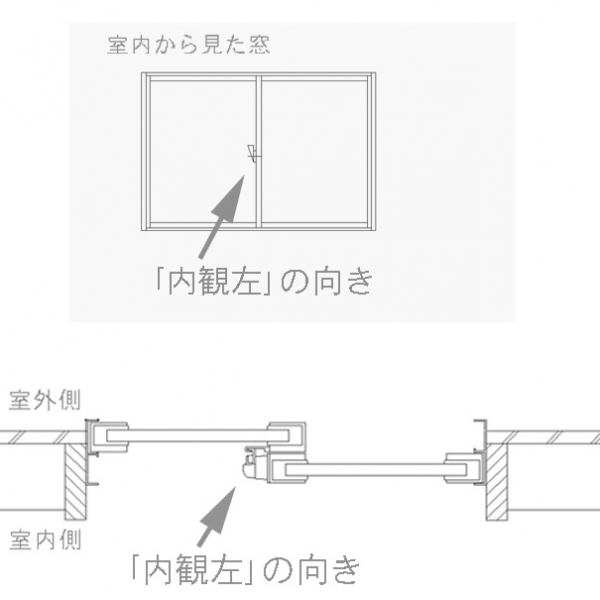 室内から見た窓

「内観左」の向き

室外側

室内側

「内観左」の向き